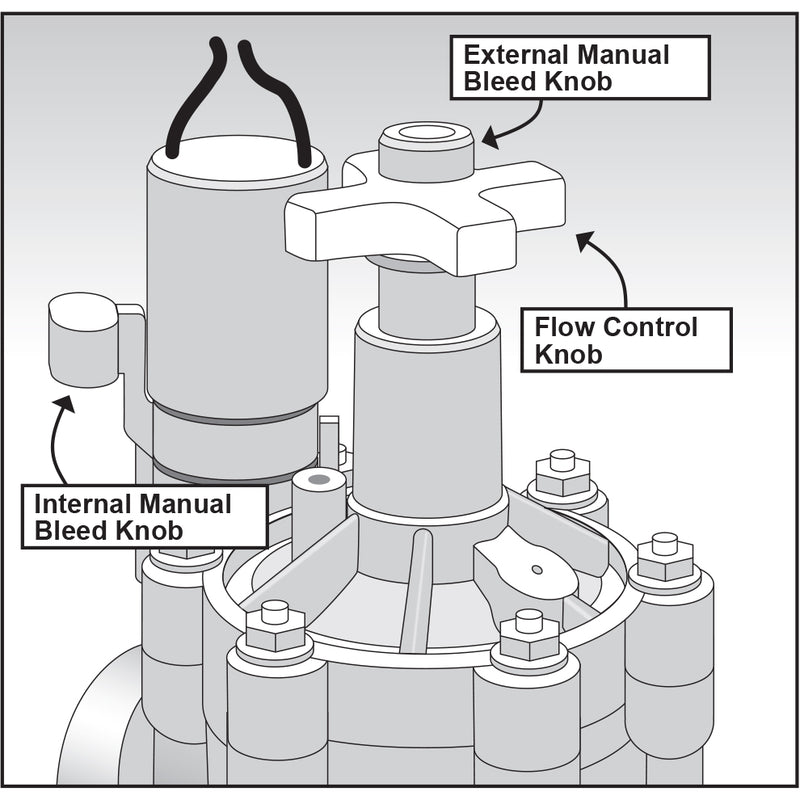 External Manual Bleed Knob

Flow Control Knob

Internal Manual Bleed Knob