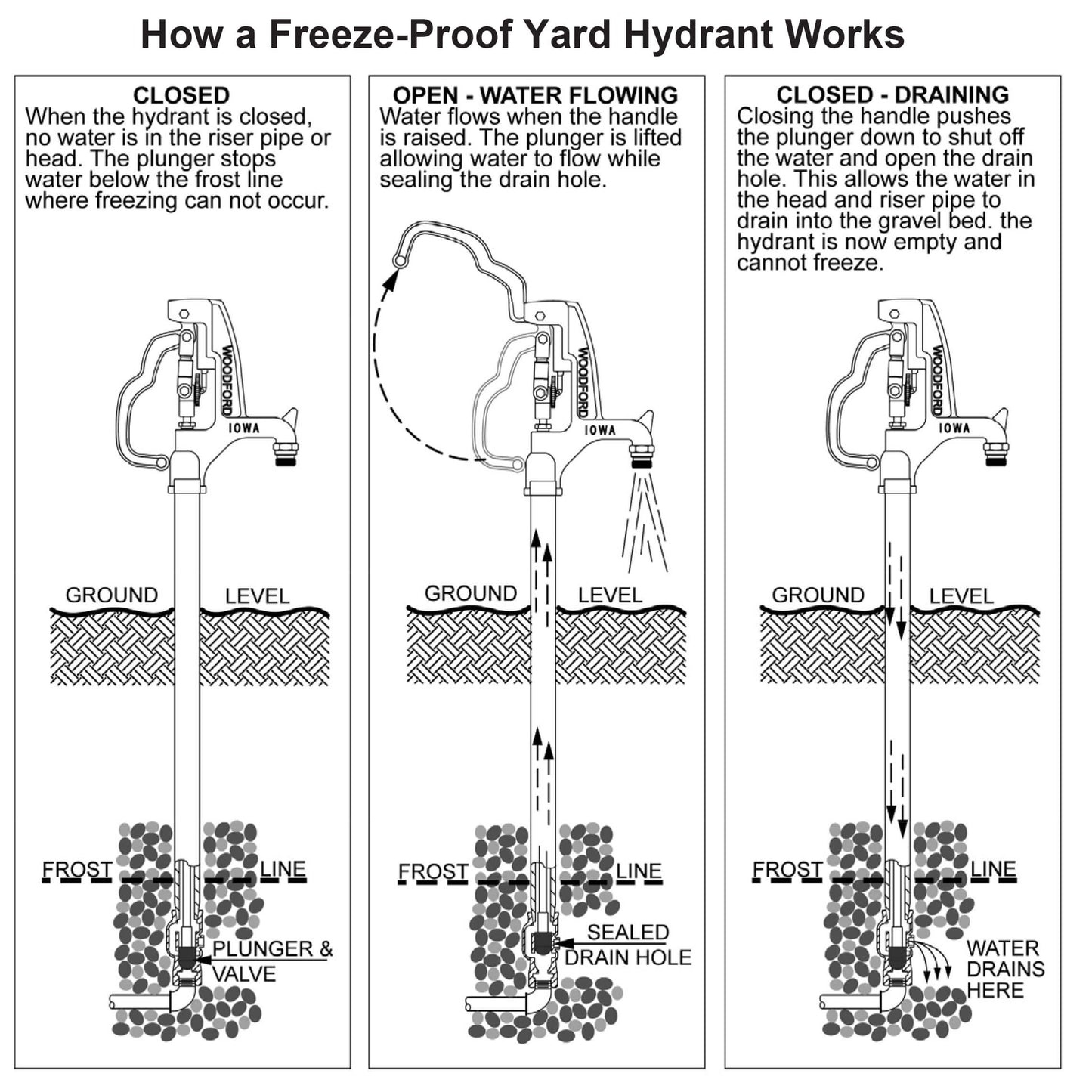 How a Freeze-Proof Yard Hydrant Works

CLOSED
When the hydrant is closed, no water is in the riser pipe or head. The plunger stops water below the frost line where freezing can not occur.

WOODFORD
IOWA

GROUND LEVEL

FROST LINE

PLUNGER & VALVE

OPEN - WATER FLOWING
Water flows when the handle is raised. The plunger is lifted allowing water to flow while sealing the drain hole.

WOODFORD
IOWA

GROUND LEVEL

FROST LINE

SEALED DRAIN HOLE

CLOSED - DRAINING
Closing the handle pushes the plunger down to shut off the water and open the drain hole. This allows the water in the head and riser pipe to drain into the gravel bed. the hydrant is now empty and cannot freeze.

WOODFORD
IOWA

GROUND LEVEL

FROST LINE

WATER DRAINS HERE