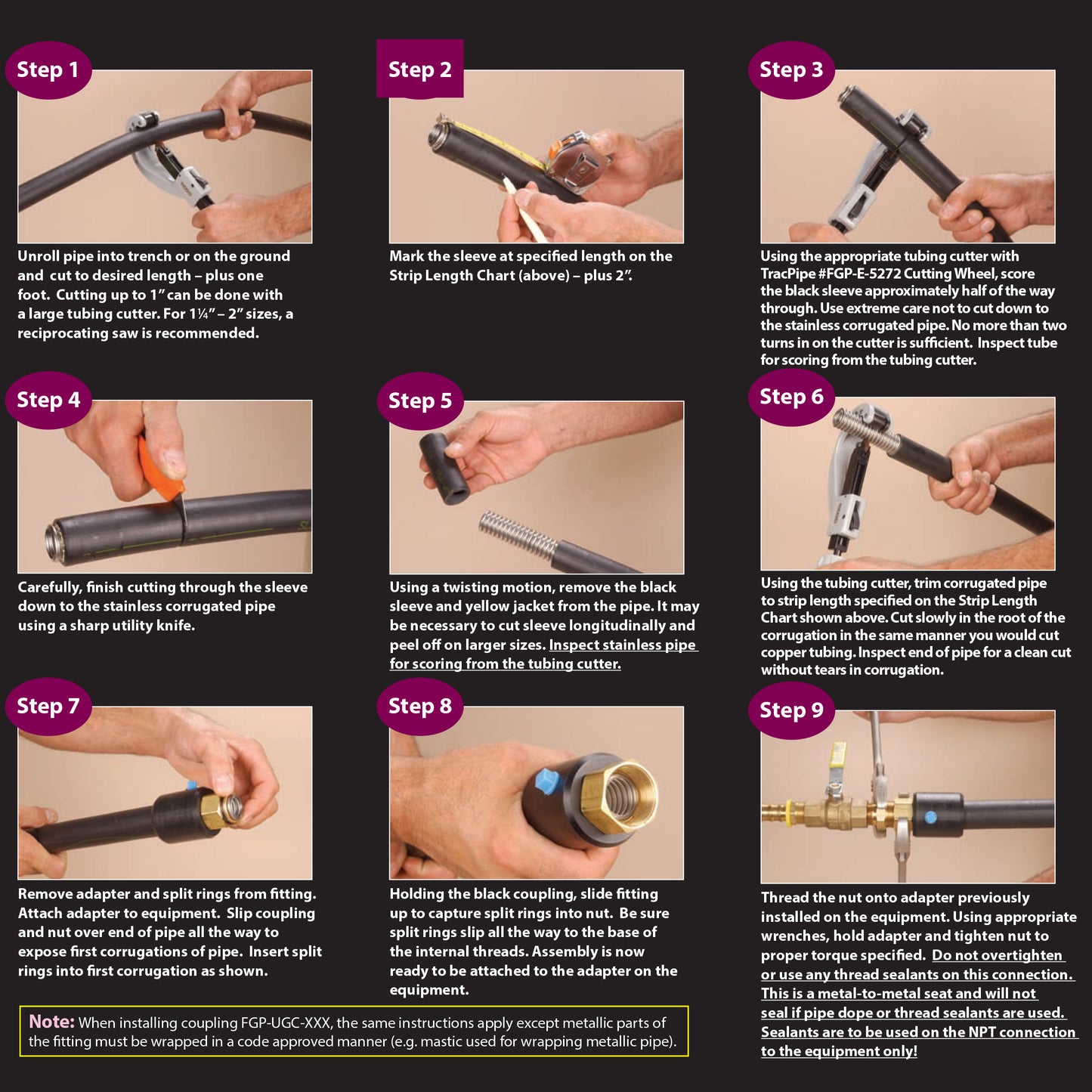 Step 1

Unroll pipe into trench or on the ground and cut to desired length – plus one foot. Cutting up to 1" can be done with a large tubing cutter. For 1¼" – 2" sizes, a reciprocating saw is recommended.

Step 2

Mark the sleeve at specified length on the Strip Length Chart (above) – plus 2".

Step 3

Using the appropriate tubing cutter with TracPipe #FGP-E-5272 Cutting Wheel, score the black sleeve approximately half of the way through. Use extreme care not to cut down to the stainless corrugated pipe. No more than two turns in on the cutter is sufficient. Inspect tube for scoring from the tubing cutter.

Step 4

Carefully, finish cutting through the sleeve down to the stainless corrugated pipe using a sharp utility knife.

Step 5

Using a twisting motion, remove the black sleeve and yellow jacket from the pipe. It may be necessary to cut sleeve longitudinally and peel off on larger sizes. Inspect stainless pipe for scoring from the tubing cutter.

Step 6

Using the tubing cutter, trim corrugated pipe to strip length specified on the Strip Length Chart shown above. Cut slowly in the root of the corrugation in the same manner you would cut copper tubing. Inspect end of pipe for a clean cut without tears in corrugation.

Step 7

Remove adapter and split rings from fitting. Attach adapter to equipment. Slip coupling and nut over end of pipe all the way to expose first corrugations of pipe. Insert split rings into first corrugation as shown.

Step 8

Holding the black coupling, slide fitting up to capture split rings into nut. Be sure split rings slip all the way to the base of the internal threads. Assembly is now ready to be attached to the adapter on the equipment.

Step 9

Thread the nut onto adapter previously installed on the equipment. Using appropriate wrenches, hold adapter and tighten nut to proper torque specified. Do not overtighten or use any thread sealants on this connection. This is a metal-to-metal seat and will not seal if pipe dope or thread sealants are used. Sealants are to be used on the NPT connection to the equipment only!

Note: When installing coupling FGP-UGC-XXX, the same instructions apply except metallic parts of the fitting must be wrapped in a code approved manner (e.g. mastic used for wrapping metallic pipe).