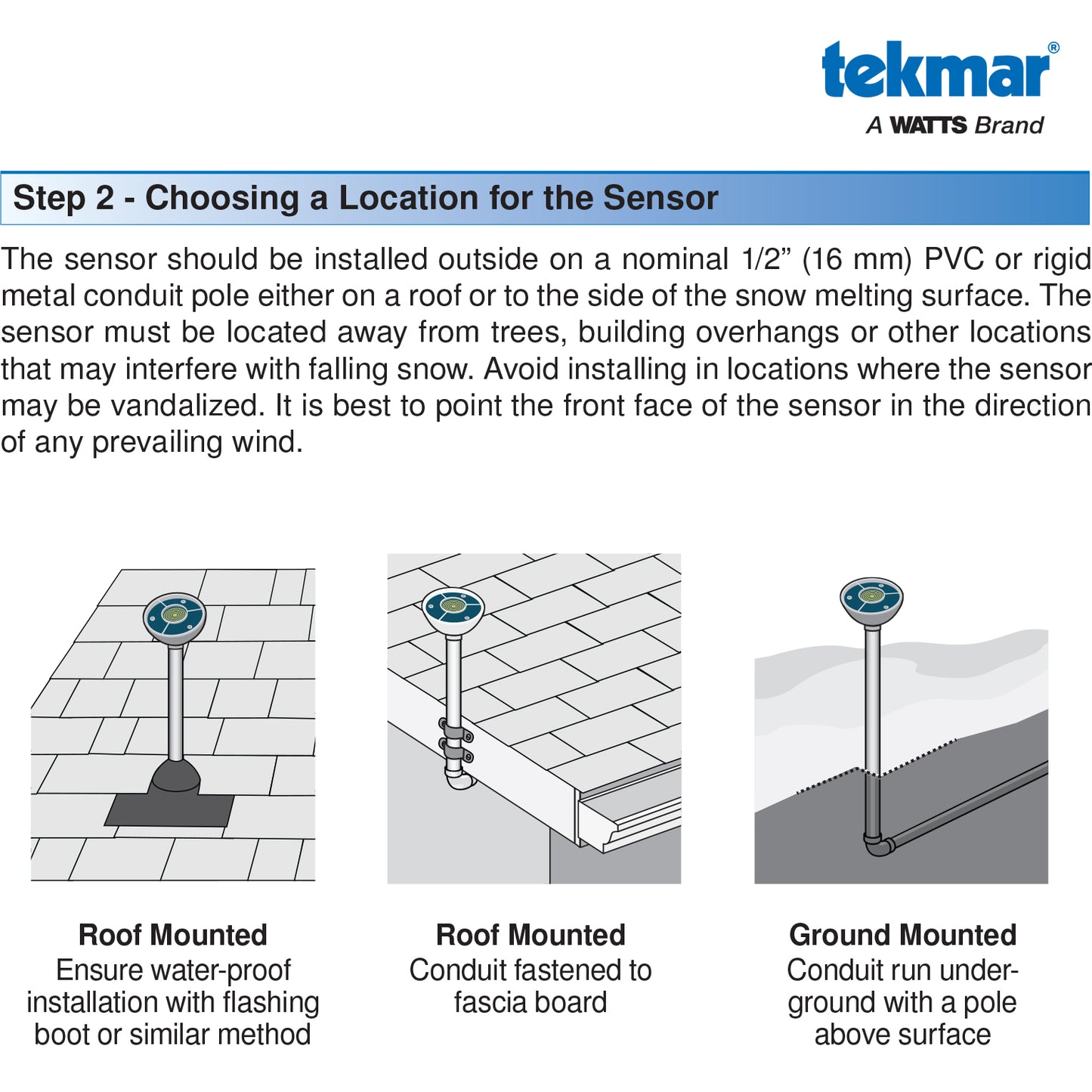 tekmar®
A WATTS Brand

Step 2 - Choosing a Location for the Sensor

The sensor should be installed outside on a nominal 1/2" (16 mm) PVC or rigid metal conduit pole either on a roof or to the side of the snow melting surface. The sensor must be located away from trees, building overhangs or other locations that may interfere with falling snow. Avoid installing in locations where the sensor may be vandalized. It is best to point the front face of the sensor in the direction of any prevailing wind.

Roof Mounted
Ensure water-proof installation with flashing boot or similar method

Roof Mounted
Conduit fastened to fascia board

Ground Mounted
Conduit run underground with a pole above surface