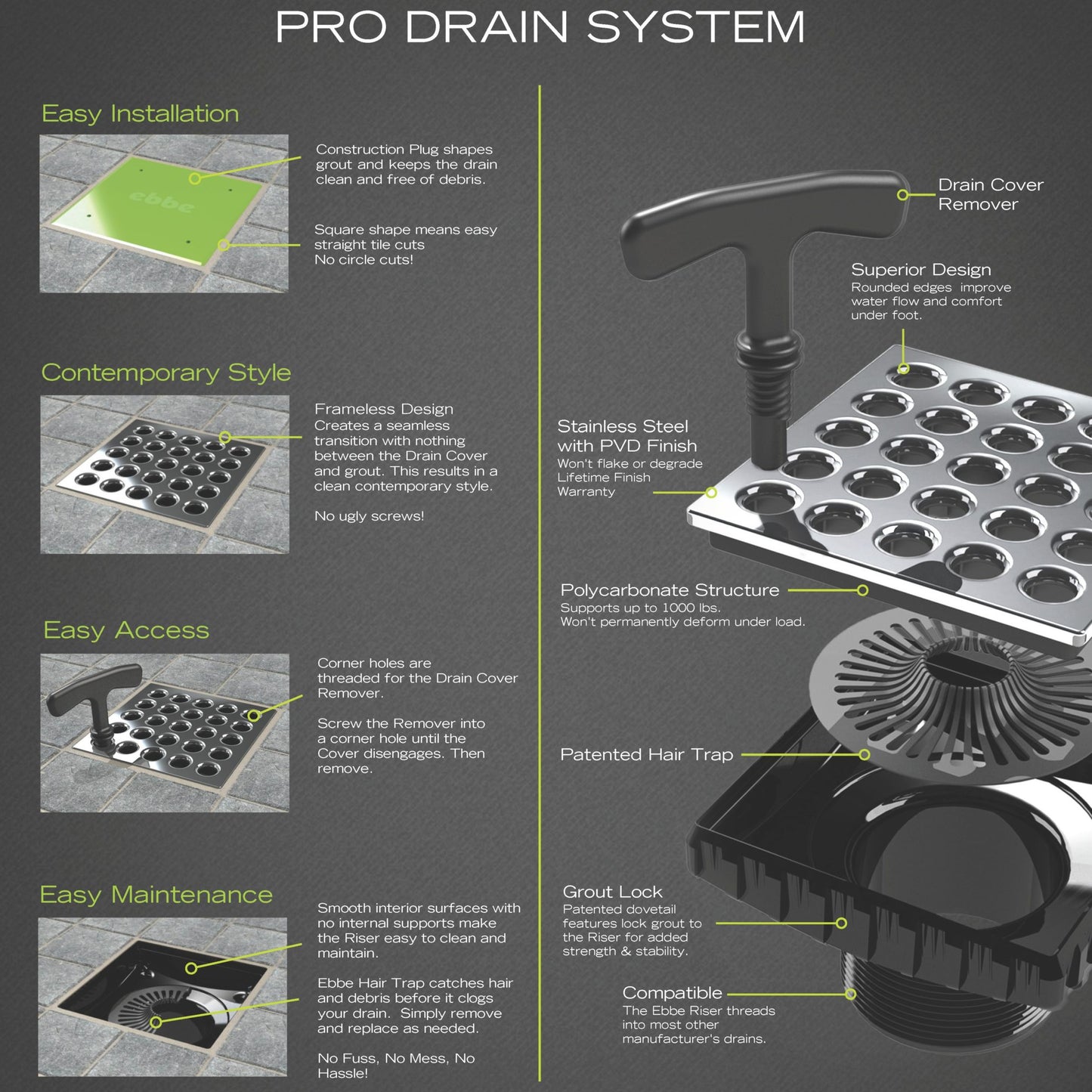 PRO DRAIN SYSTEM

Easy Installation

ebbe

Construction Plug shapes grout and keeps the drain clean and free of debris.

Square shape means easy straight tile cuts
No circle cuts!

Contemporary Style

Frameless Design
Creates a seamless transition with nothing between the Drain Cover and grout. This results in a clean contemporary style.

No ugly screws!

Easy Access

Corner holes are threaded for the Drain Cover Remover.

Screw the Remover into a corner hole until the Cover disengages. Then remove.

Easy Maintenance

Smooth interior surfaces with no internal supports make the Riser easy to clean and maintain.

Ebbe Hair Trap catches hair and debris before it clogs your drain. Simply remove and replace as needed.

No Fuss, No Mess, No Hassle!

Drain Cover Remover

Superior Design
Rounded edges improve water flow and comfort under foot.

Stainless Steel with PVD Finish
Won't flake or degrade
Lifetime Finish Warranty

Polycarbonate Structure
Supports up to 1000 lbs.
Won't permanently deform under load.

Patented Hair Trap

Grout Lock
Patented dovetail features lock grout to the Riser for added strength & stability.

Compatible
The Ebbe Riser threads into most other manufacturer's drains.