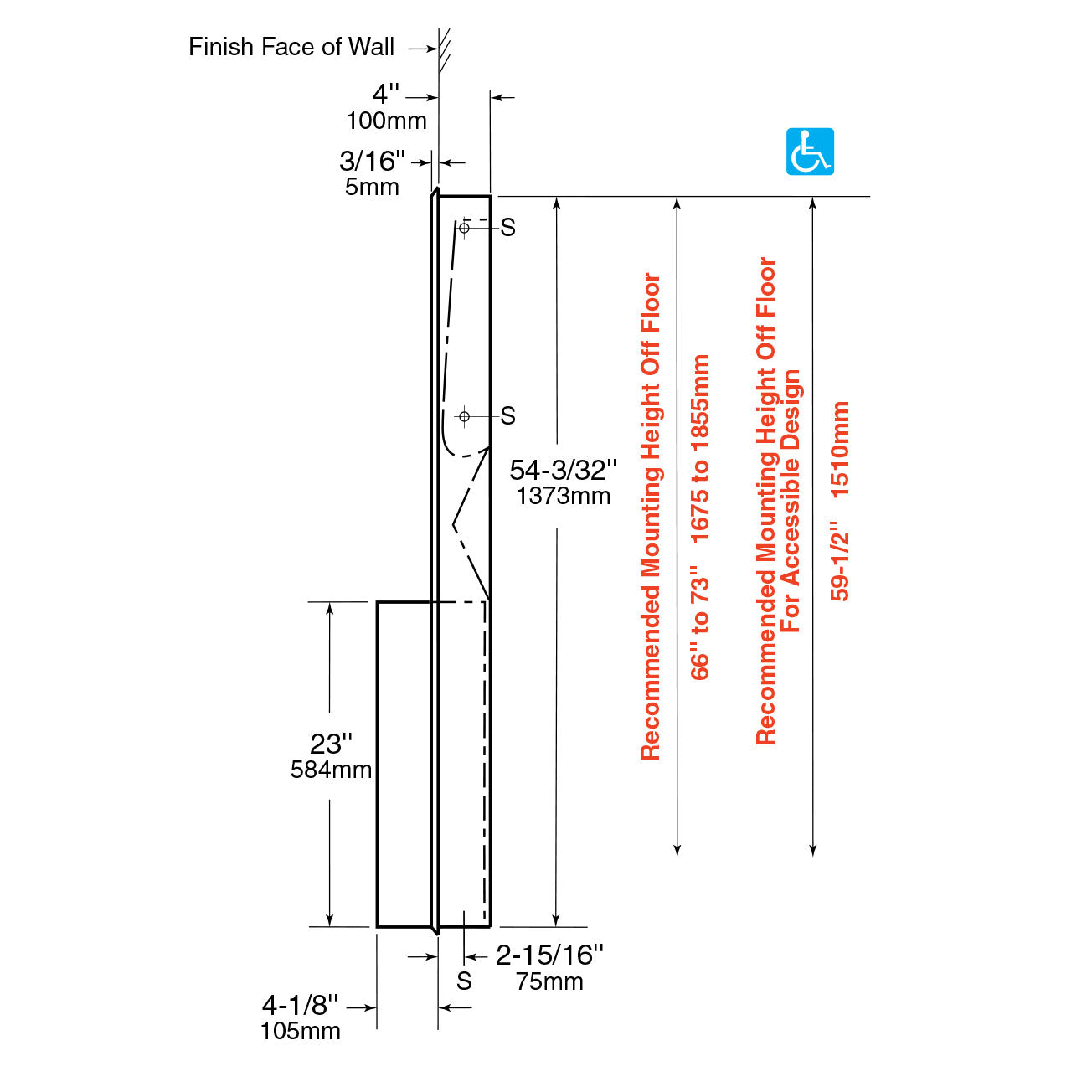 Finish Face of Wall

4''
100mm

3/16''
5mm

S

S

54-3/32''
1373mm

Recommended Mounting Height Off Floor
66'' to 73'' 1675 to 1855mm

Recommended Mounting Height Off Floor
For Accessible Design
59-1/2'' 1510mm

23''
584mm

2-15/16''
75mm

S

4-1/8''
105mm