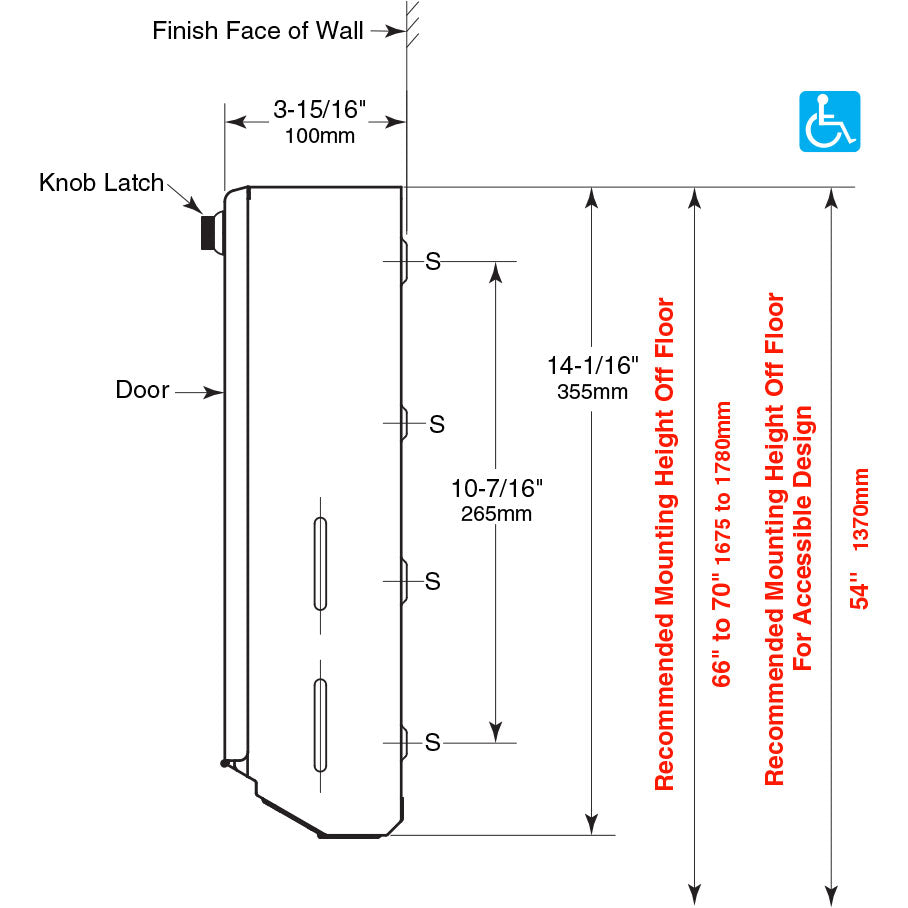 Finish Face of Wall

3-15/16"
100mm

Knob Latch

Door

S

S

S

S

10-7/16"
265mm

14-1/16"
355mm

Recommended Mounting Height Off Floor

66" to 70" 1675 to 1780mm

Recommended Mounting Height Off Floor
For Accessible Design

54" 1370mm