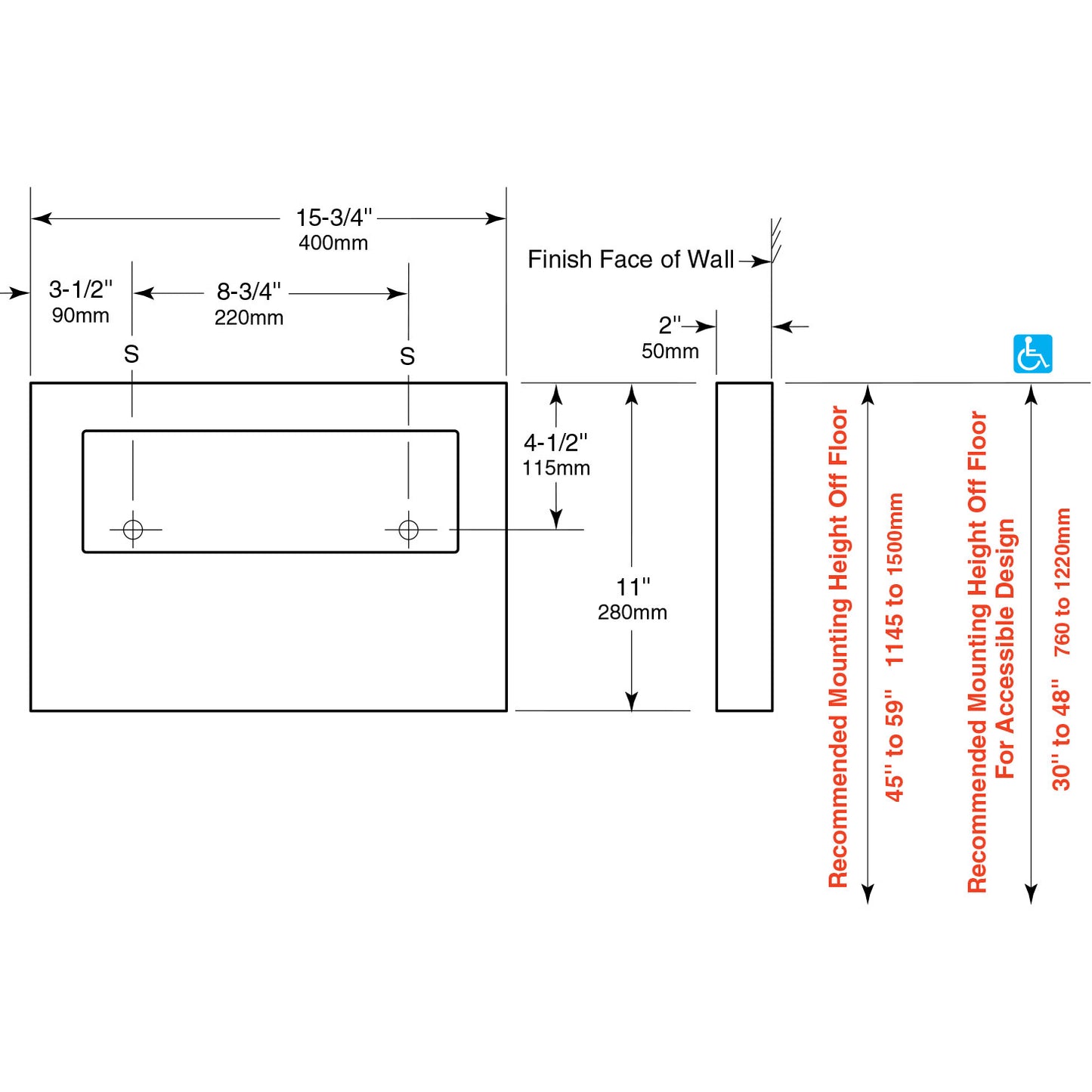 15-3/4"
400mm

3-1/2"
90mm

8-3/4"
220mm

S

S

Finish Face of Wall

2"
50mm

4-1/2"
115mm

11"
280mm

Recommended Mounting Height Off Floor

45" to 59" 1145 to 1500mm

Recommended Mounting Height Off Floor
For Accessible Design

30" to 48" 760 to 1220mm