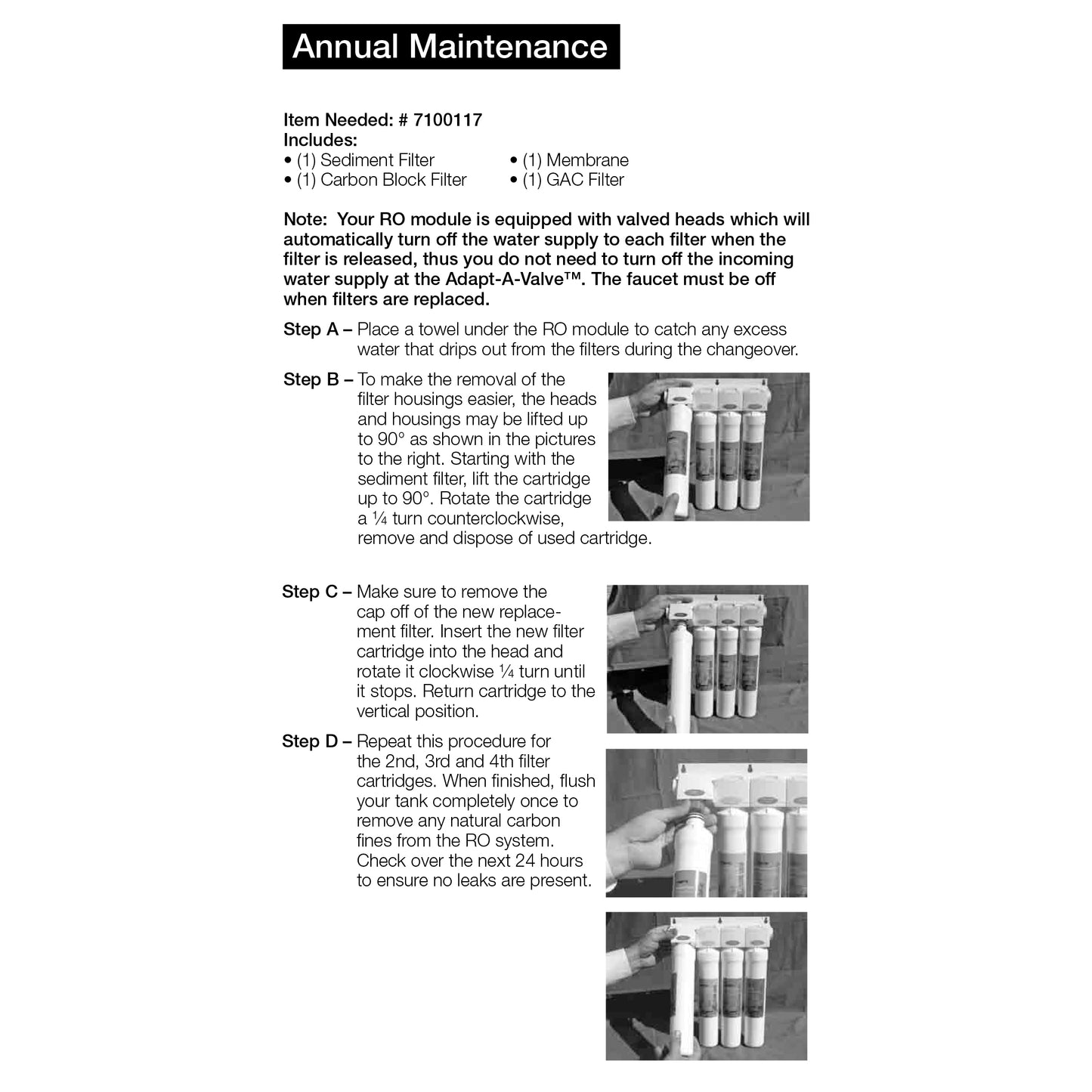 Annual Maintenance

Item Needed: # 7100117
Includes:
• (1) Sediment Filter
• (1) Carbon Block Filter
• (1) Membrane
• (1) GAC Filter

Note: Your RO module is equipped with valved heads which will automatically turn off the water supply to each filter when the filter is released, thus you do not need to turn off the incoming water supply at the Adapt-A-Valve™. The faucet must be off when filters are replaced.

Step A – Place a towel under the RO module to catch any excess water that drips out from the filters during the changeover.

Step B – To make the removal of the filter housings easier, the heads and housings may be lifted up to 90° as shown in the pictures to the right. Starting with the sediment filter, lift the cartridge up to 90°. Rotate the cartridge a ¼ turn counterclockwise, remove and dispose of used cartridge.

Step C – Make sure to remove the cap off of the new replacement filter. Insert the new filter cartridge into the head and rotate it clockwise ¼ turn until it stops. Return cartridge to the vertical position.

Step D – Repeat this procedure for the 2nd, 3rd and 4th filter cartridges. When finished, flush your tank completely once to remove any natural carbon fines from the RO system. Check over the next 24 hours to ensure no leaks are present.