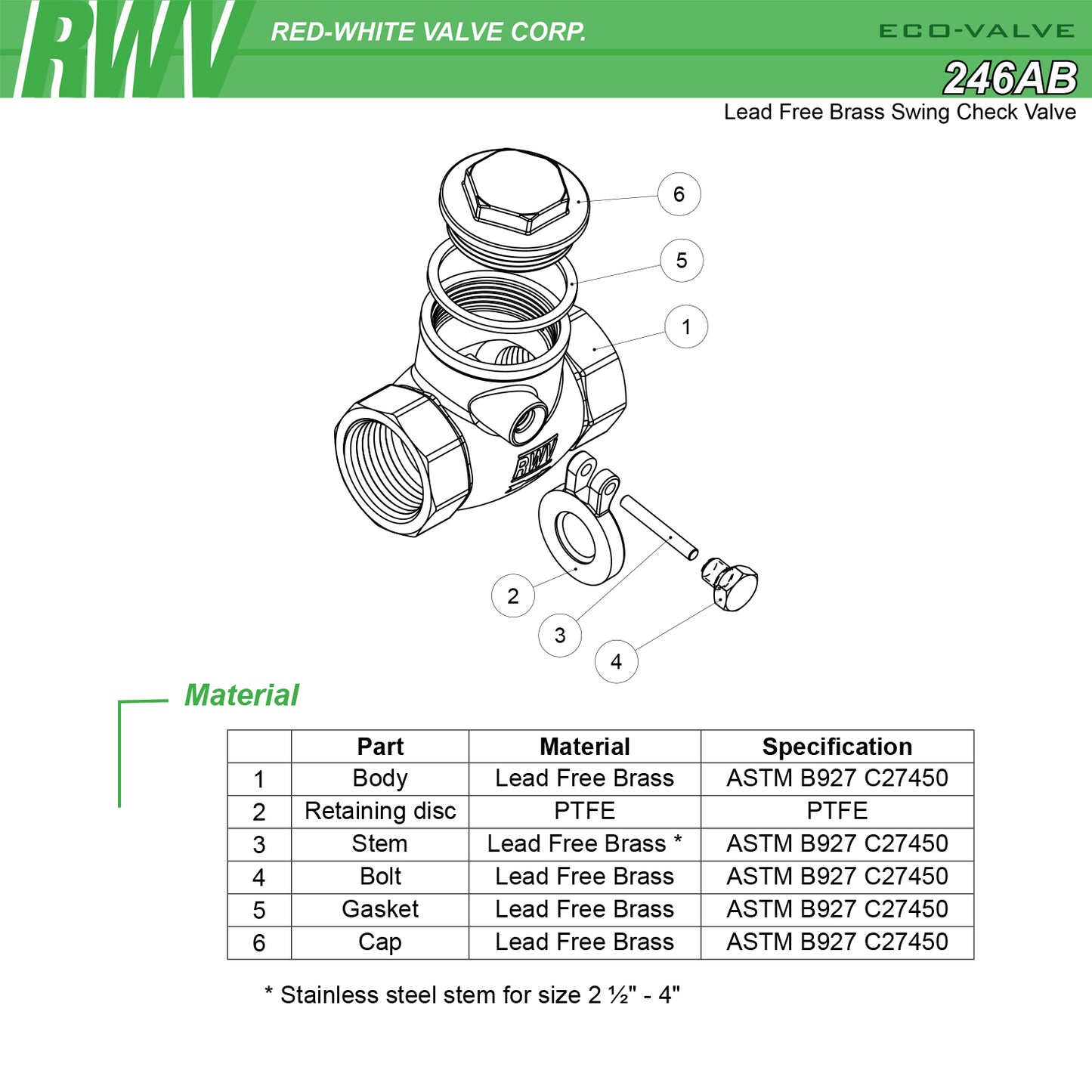 RWV RED-WHITE VALVE CORP.

ECO-VALVE

246AB

Lead Free Brass Swing Check Valve

6

5

1

RWV

2

3

4

Material

| | Part | Material | Specification |
|---|---|---|---|
| 1 | Body | Lead Free Brass | ASTM B927 C27450 |
| 2 | Retaining disc | PTFE | PTFE |
| 3 | Stem | Lead Free Brass * | ASTM B927 C27450 |
| 4 | Bolt | Lead Free Brass | ASTM B927 C27450 |
| 5 | Gasket | Lead Free Brass | ASTM B927 C27450 |
| 6 | Cap | Lead Free Brass | ASTM B927 C27450 |

* Stainless steel stem for size 2 ½" - 4"