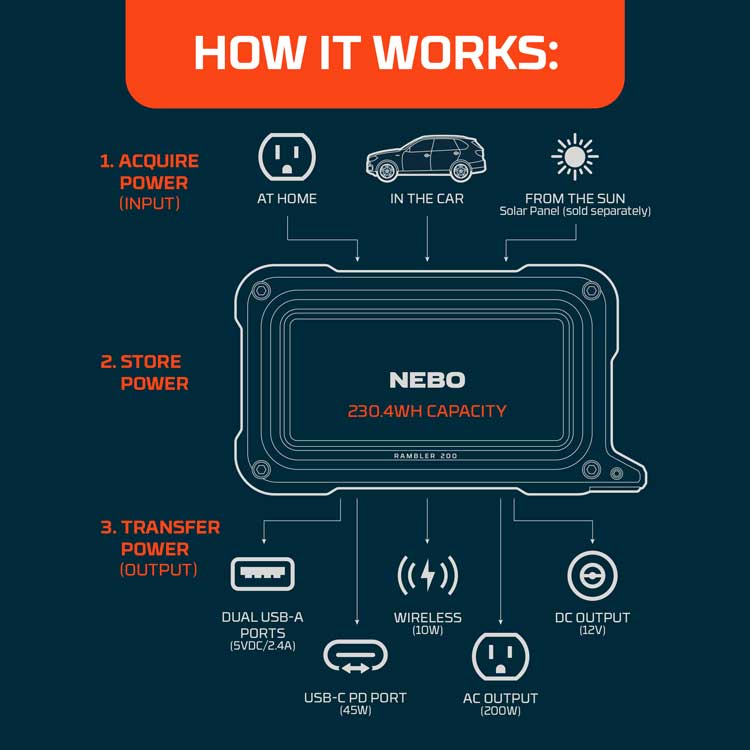 HOW IT WORKS:

1. ACQUIRE POWER
(INPUT)

AT HOME

IN THE CAR

FROM THE SUN
Solar Panel (sold separately)

2. STORE POWER

NEBO
230.4WH CAPACITY
RAMBLER 200

3. TRANSFER POWER
(OUTPUT)

DUAL USB-A PORTS
(5VDC/2.4A)

USB-C PD PORT
(45W)

WIRELESS
(10W)

AC OUTPUT
(200W)

DC OUTPUT
(12V)