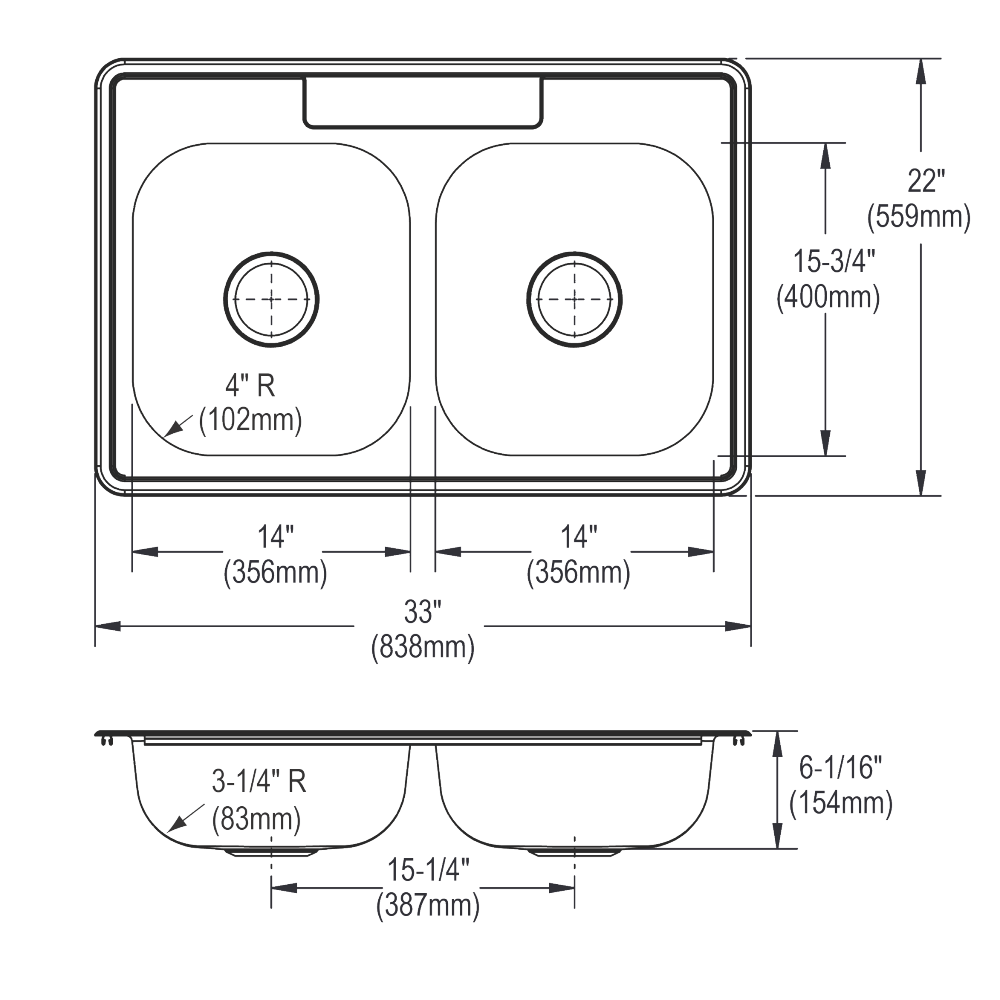 22"
(559mm)

15-3/4"
(400mm)

4" R
(102mm)

14"
(356mm)

14"
(356mm)

33"
(838mm)

3-1/4" R
(83mm)

6-1/16"
(154mm)

15-1/4"
(387mm)