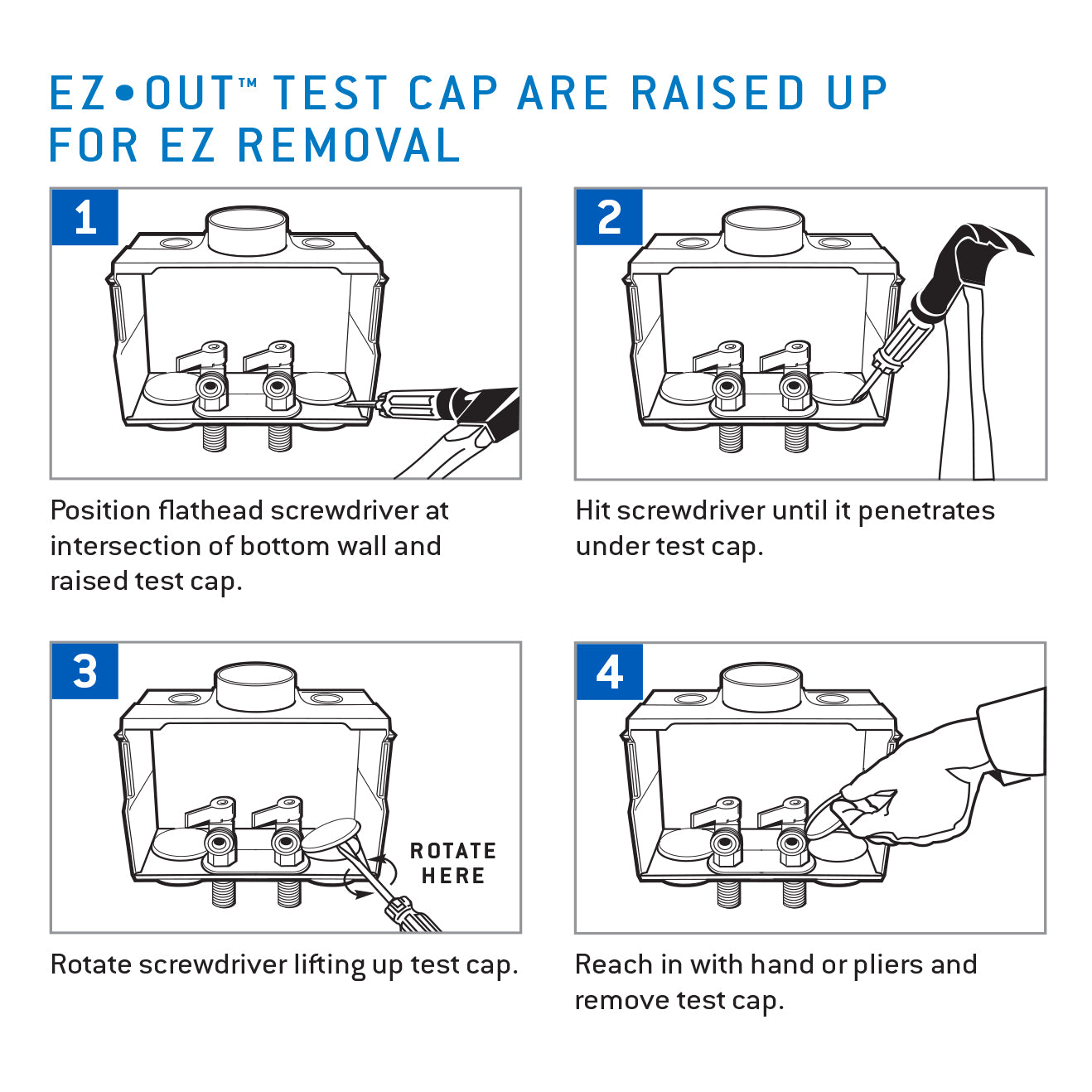 EZ•OUT™ TEST CAP ARE RAISED UP FOR EZ REMOVAL

1

Position flathead screwdriver at intersection of bottom wall and raised test cap.

2

Hit screwdriver until it penetrates under test cap.

3

ROTATE HERE

Rotate screwdriver lifting up test cap.

4

Reach in with hand or pliers and remove test cap.