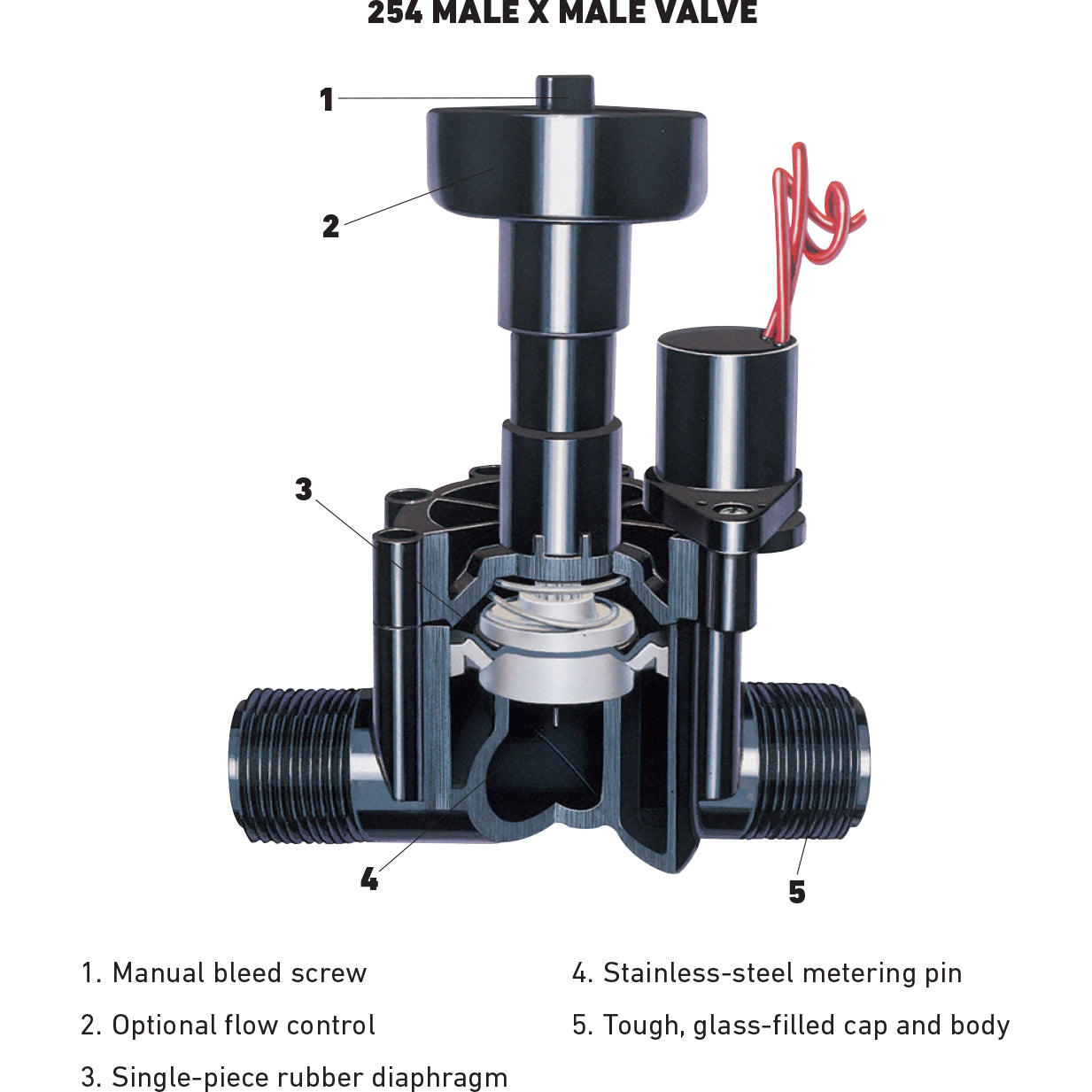 254 MALE X MALE VALVE

1

2

3

4

5

1. Manual bleed screw

2. Optional flow control

3. Single-piece rubber diaphragm

4. Stainless-steel metering pin

5. Tough, glass-filled cap and body